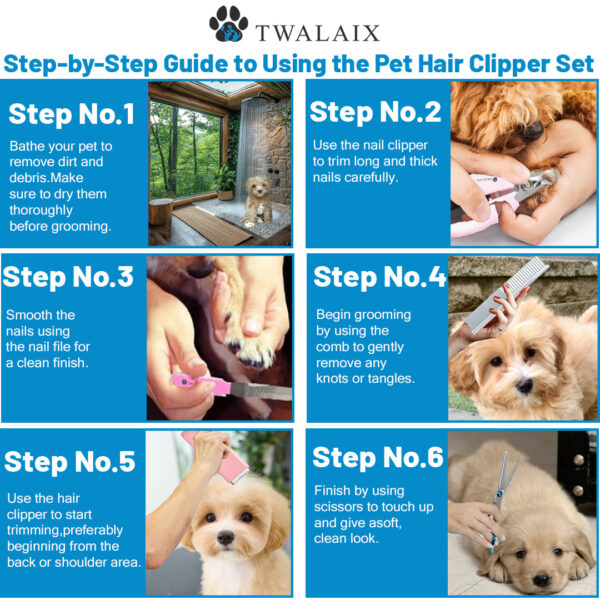 TWALAIX

Step-by-Step Guide to Using the Pet Hair Clipper Set

Step No.1

Bathe your pet to remove dirt and debris.Make sure to dry them thoroughly before grooming.

Step No.2

Use the nail clipper to trim long and thick nails carefully.

Step No.3

Smooth the nails using the nail file for a clean finish.

Step No.4

Begin grooming by using the comb to gently remove any knots or tangles.

Step No.5

Use the hair clipper to start trimming,preferably beginning from the back or shoulder area.

Step No.6

Finish by using scissors to touch up and give asoft, clean look.