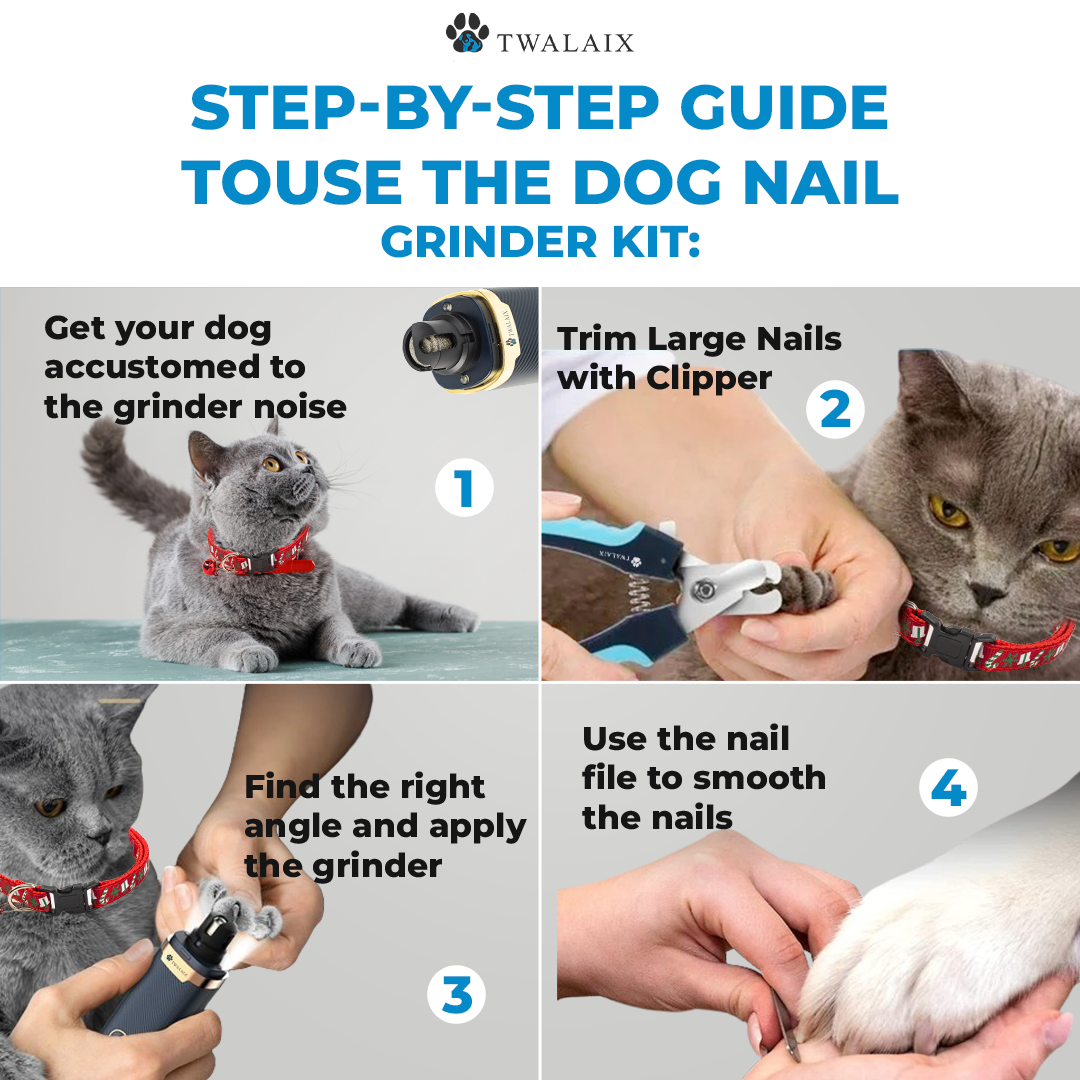 TWALAIX

STEP-BY-STEP GUIDE TOUSE THE DOG NAIL GRINDER KIT:

Get your dog accustomed to the grinder noise

TWALAIX

1

Trim Large Nails with Clipper

2

TWALAIX

Find the right angle and apply the grinder

TWALAIX

3

Use the nail file to smooth the nails

4